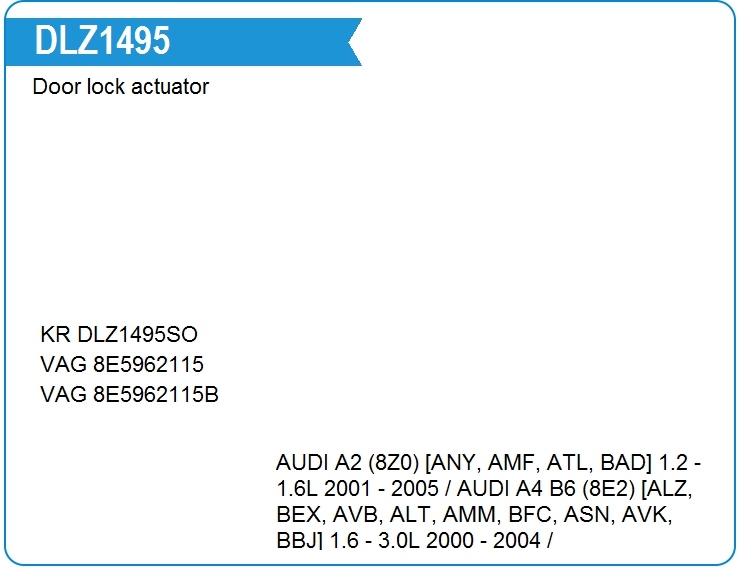 DLZ1495

Door lock actuator

KR DLZ1495SO
VAG 8E5962115
VAG 8E5962115B

AUDI A2 (8Z0) [ANY, AMF, ATL, BAD] 1.2 - 1.6L 2001 - 2005 / AUDI A4 B6 (8E2) [ALZ, BEX, AVB, ALT, AMM, BFC, ASN, AVK, BBJ] 1.6 - 3.0L 2000 - 2004 /