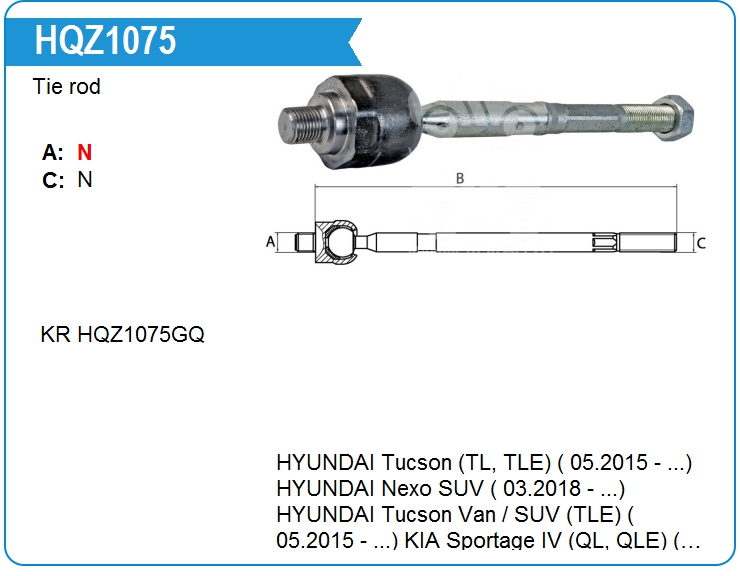 HQZ1075

Tie rod

A: N
C: N

B
A
C

KR HQZ1075GQ

HYUNDAI Tucson (TL, TLE) ( 05.2015 - ...)
HYUNDAI Nexo SUV ( 03.2018 - ...)
HYUNDAI Tucson Van / SUV (TLE) ( 05.2015 - ...) KIA Sportage IV (QL, QLE) (…