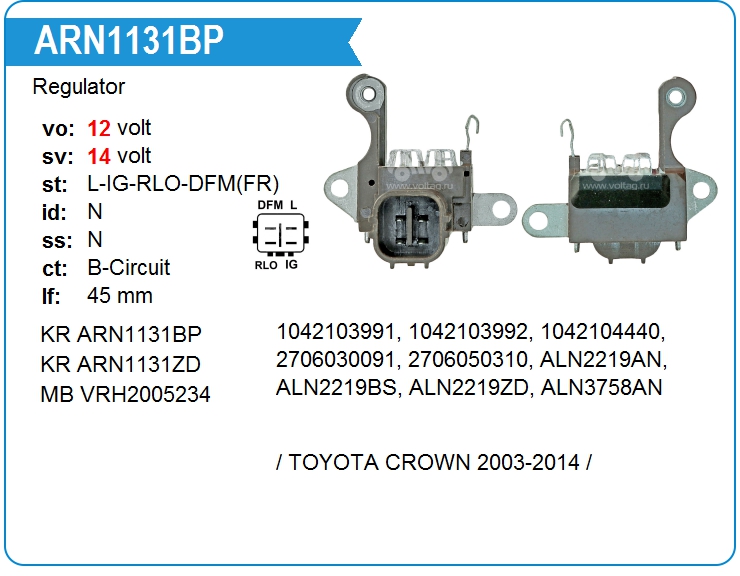 ARN1131BP

Regulator

vo: 12 volt
sv: 14 volt
st: L-IG-RLO-DFM(FR)
id: N
ss: N
ct: B-Circuit
lf: 45 mm

DFM L
RLO IG

www.voltag.ru
www.voltag.ru

KR ARN1131BP
KR ARN1131ZD
MB VRH2005234

1042103991, 1042103992, 1042104440, 2706030091, 2706050310, ALN2219AN, ALN2219BS, ALN2219ZD, ALN3758AN

/ TOYOTA CROWN 2003-2014 /