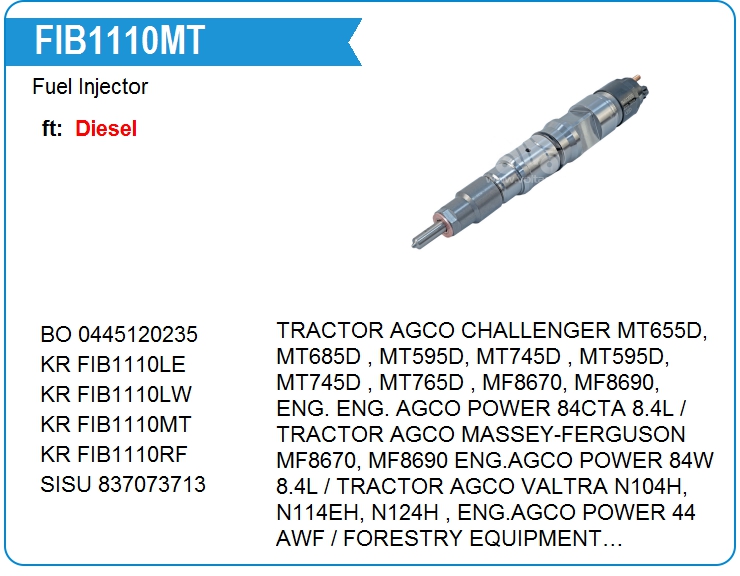 FIB1110MT

Fuel Injector

ft: Diesel

BO 0445120235
KR FIB1110LE
KR FIB1110LW
KR FIB1110MT
KR FIB1110RF
SISU 837073713

TRACTOR AGCO CHALLENGER MT655D, MT685D , MT595D, MT745D , MT595D, MT745D , MT765D , MF8670, MF8690, ENG. ENG. AGCO POWER 84CTA 8.4L / TRACTOR AGCO MASSEY-FERGUSON MF8670, MF8690 ENG.AGCO POWER 84W 8.4L / TRACTOR AGCO VALTRA N104H, N114EH, N124H , ENG.AGCO POWER 44 AWF / FORESTRY EQUIPMENT…