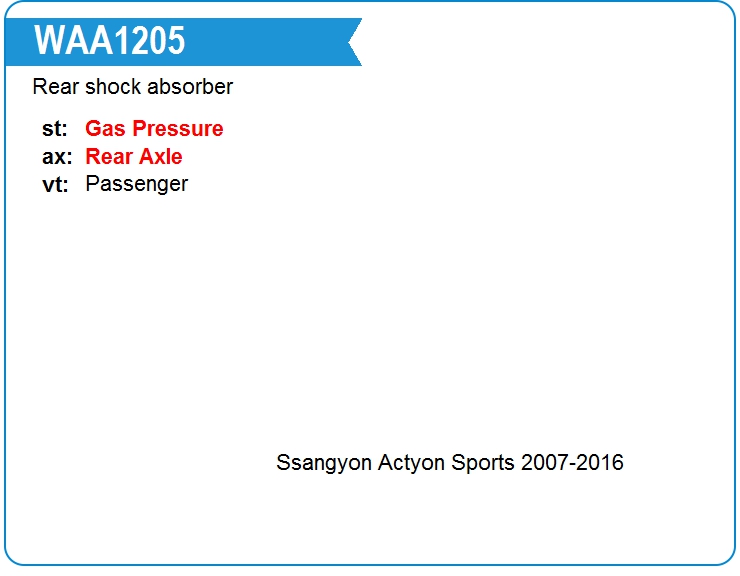 WAA1205

Rear shock absorber

st: Gas Pressure
ax: Rear Axle
vt: Passenger

Ssangyon Actyon Sports 2007-2016