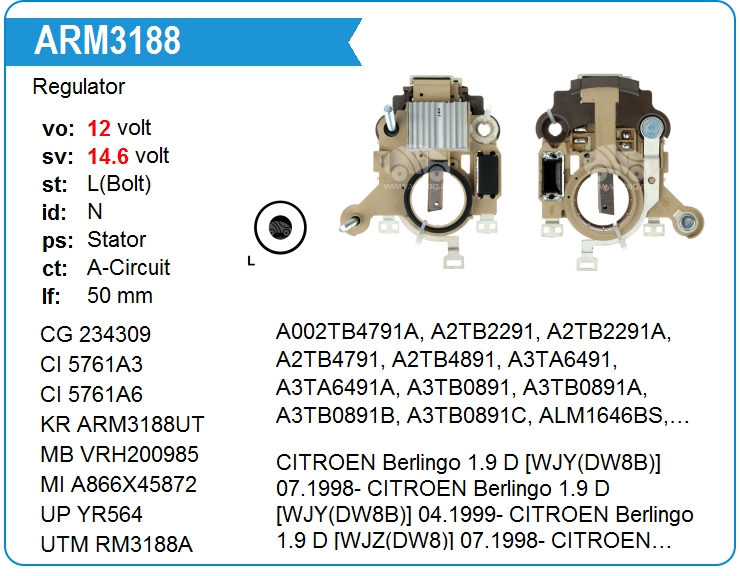 ARM3188

Regulator

vo: 12 volt
sv: 14.6 volt
st: L(Bolt)
id: N
ps: Stator
ct: A-Circuit
lf: 50 mm

L

CG 234309
CI 5761A3
CI 5761A6
KR ARM3188UT
MB VRH200985
MI A866X45872
UP YR564
UTM RM3188A

A002TB4791A, A2TB2291, A2TB2291A, A2TB4791, A2TB4891, A3TA6491, A3TA6491A, A3TB0891, A3TB0891A, A3TB0891B, A3TB0891C, ALM1646BS,…

CITROEN Berlingo 1.9 D [WJY(DW8B)] 07.1998- CITROEN Berlingo 1.9 D [WJY(DW8B)] 04.1999- CITROEN Berlingo 1.9 D [WJZ(DW8)] 07.1998- CITROEN…