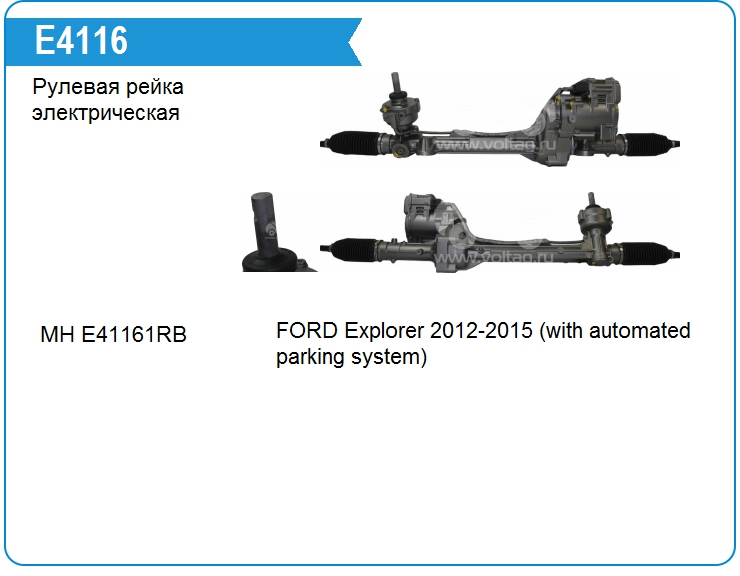 E4116

Рулевая рейка электрическая

www.voltag.ru

www.voltag.ru

MH E41161RB

FORD Explorer 2012-2015 (with automated parking system)