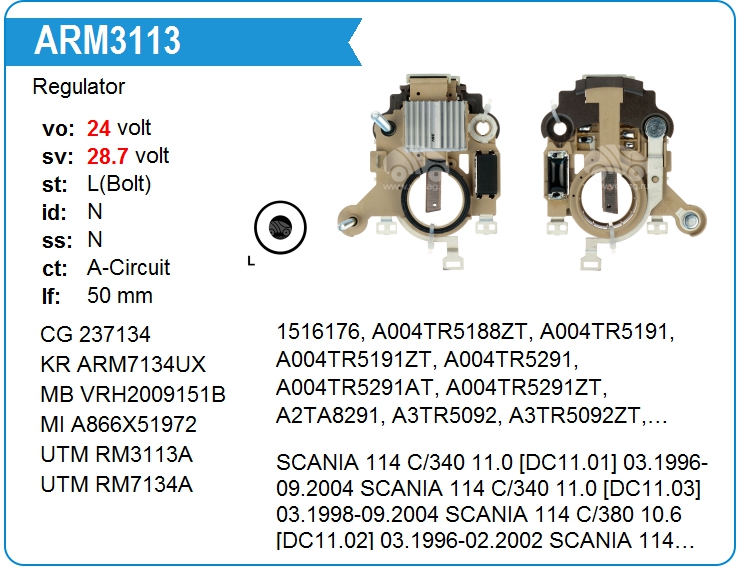 ARM3113

Regulator

vo: 24 volt
sv: 28.7 volt
st: L(Bolt)
id: N
ss: N
ct: A-Circuit
lf: 50 mm

L

CG 237134
KR ARM7134UX
MB VRH2009151B
MI A866X51972
UTM RM3113A
UTM RM7134A

1516176, A004TR5188ZT, A004TR5191, A004TR5191ZT, A004TR5291, A004TR5291AT, A004TR5291ZT, A2TA8291, A3TR5092, A3TR5092ZT,…

SCANIA 114 C/340 11.0 [DC11.01] 03.1996-09.2004 SCANIA 114 C/340 11.0 [DC11.03] 03.1998-09.2004 SCANIA 114 C/380 10.6 [DC11.02] 03.1996-02.2002 SCANIA 114…