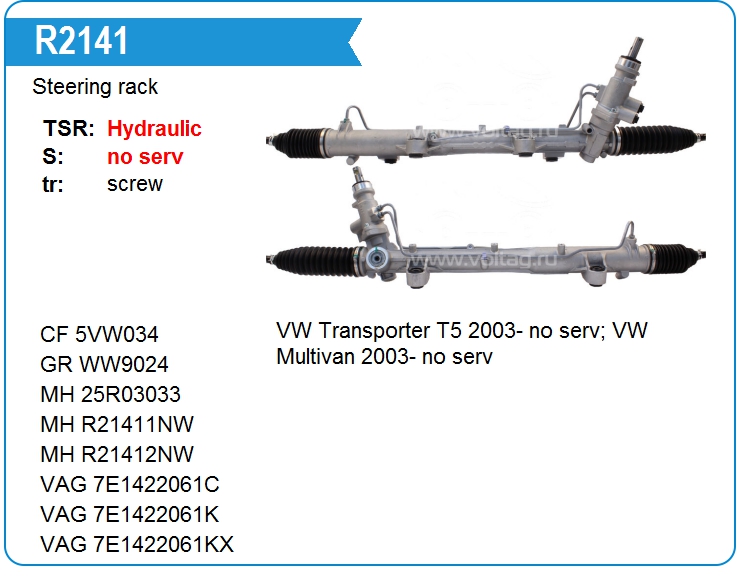 R2141

Steering rack

TSR: Hydraulic
S: no serv
tr: screw

www.voltag.ru

www.voltag.ru

CF 5VW034
GR WW9024
MH 25R03033
MH R21411NW
MH R21412NW
VAG 7E1422061C
VAG 7E1422061K
VAG 7E1422061KX

VW Transporter T5 2003- no serv; VW Multivan 2003- no serv