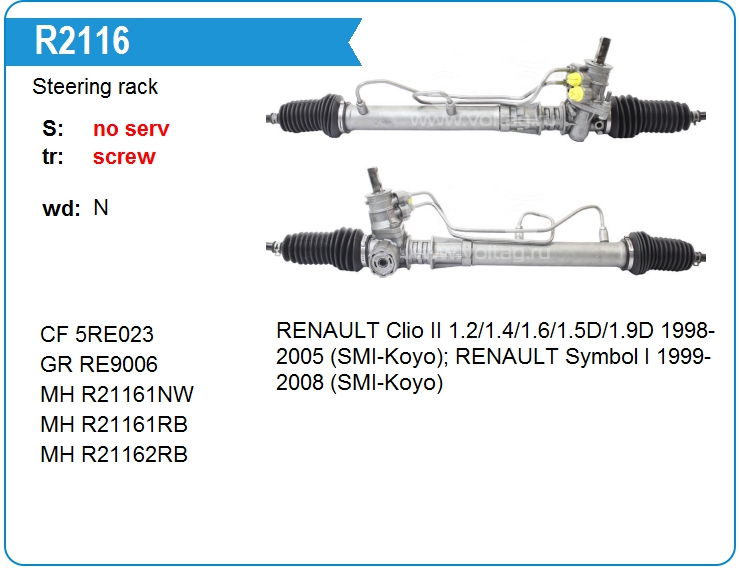 R2116

Steering rack

S: no serv
tr: screw

wd: N

www.voltag.ru

www.voltag.ru

CF 5RE023
GR RE9006
MH R21161NW
MH R21161RB
MH R21162RB

RENAULT Clio II 1.2/1.4/1.6/1.5D/1.9D 1998-2005 (SMI-Koyo); RENAULT Symbol I 1999-2008 (SMI-Koyo)