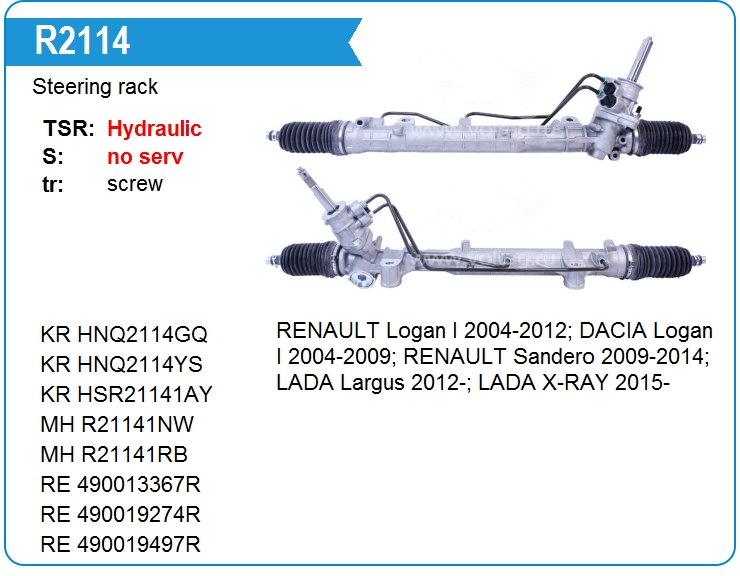 R2114

Steering rack

TSR: Hydraulic
S: no serv
tr: screw

KR HNQ2114GQ
KR HNQ2114YS
KR HSR21141AY
MH R21141NW
MH R21141RB
RE 490013367R
RE 490019274R
RE 490019497R

RENAULT Logan I 2004-2012; DACIA Logan I 2004-2009; RENAULT Sandero 2009-2014; LADA Largus 2012-; LADA X-RAY 2015-